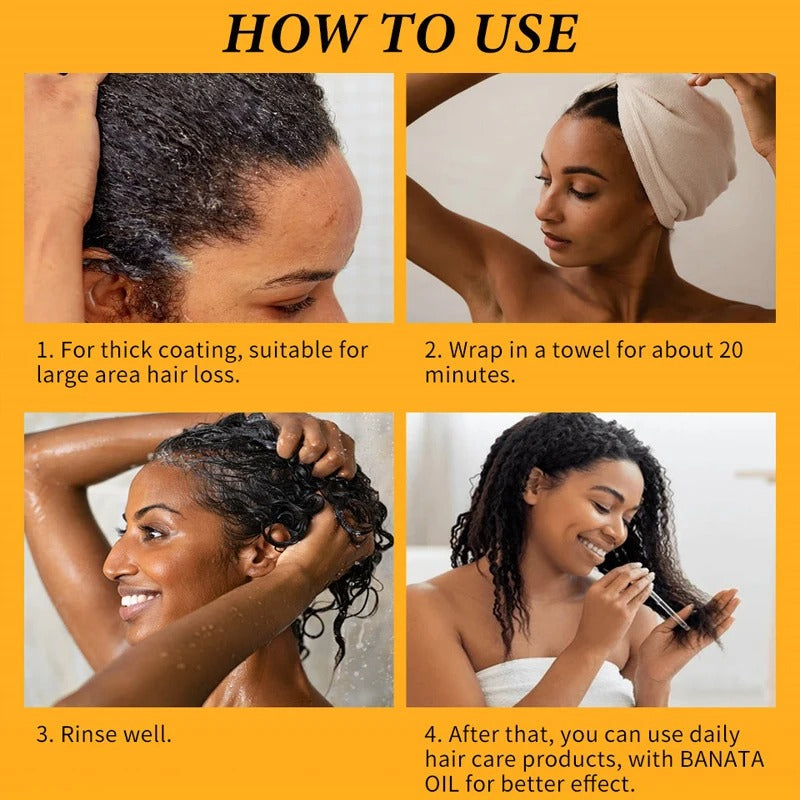 HOW TO USE

1. For thick coating, suitable for large area hair loss.

2. Wrap in a towel for about 20 minutes.

3. Rinse well.

4. After that, you can use daily hair care products, with BANATA OIL for better effect.